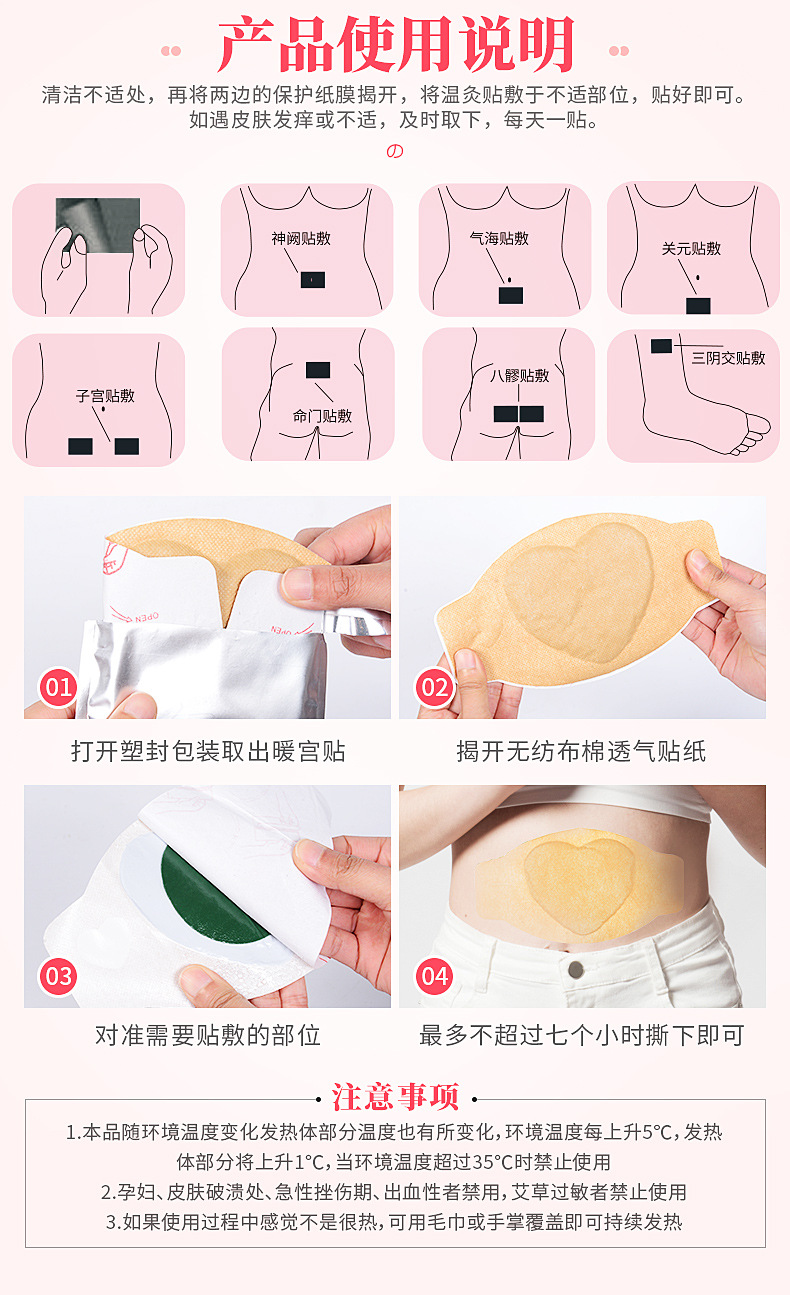 产品使用说明

清洁不适处，再将两边的保护纸膜揭开，将温灸贴敷于不适部位，贴好即可。如遇皮肤发痒或不适，及时取下，每天一贴。

の

神阙贴敷

气海贴敷

关元贴敷

子宫贴敷

命门贴敷

八髎贴敷

三阴交贴敷

OPEN

OPEN

01

打开塑封包装取出暖宫贴

02

揭开无纺布棉透气贴纸

03

对准需要贴敷的部位

04

最多不超过七个小时撕下即可

注意事项

1.本品随环境温度变化发热体部分温度也有所变化，环境温度每上升5°C，发热体部分将上升1°C，当环境温度超过35°C时禁止使用

2.孕妇、皮肤破溃处、急性挫伤期、出血性者禁用，艾草过敏者禁止使用

3.如果使用过程中感觉不是很热，可用毛巾或手掌覆盖即可持续发热