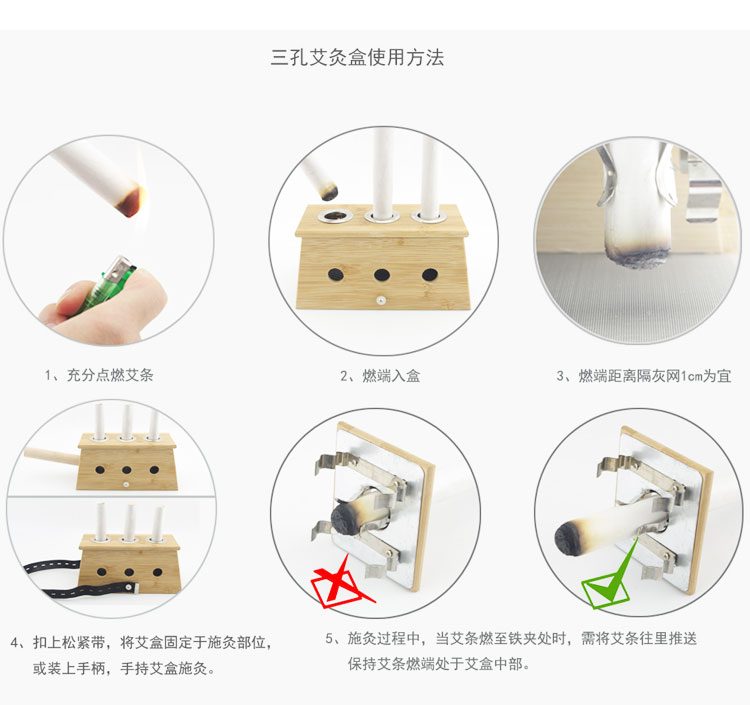 三孔艾灸盒使用方法

1、充分点燃艾条

2、燃端入盒

3、燃端距离隔灰网1cm为宜

4、扣上松紧带，将艾盒固定于施灸部位，或装上手柄，手持艾盒施灸。

5、施灸过程中，当艾条燃至铁夹处时，需将艾条往里推送保持艾条燃端处于艾盒中部。